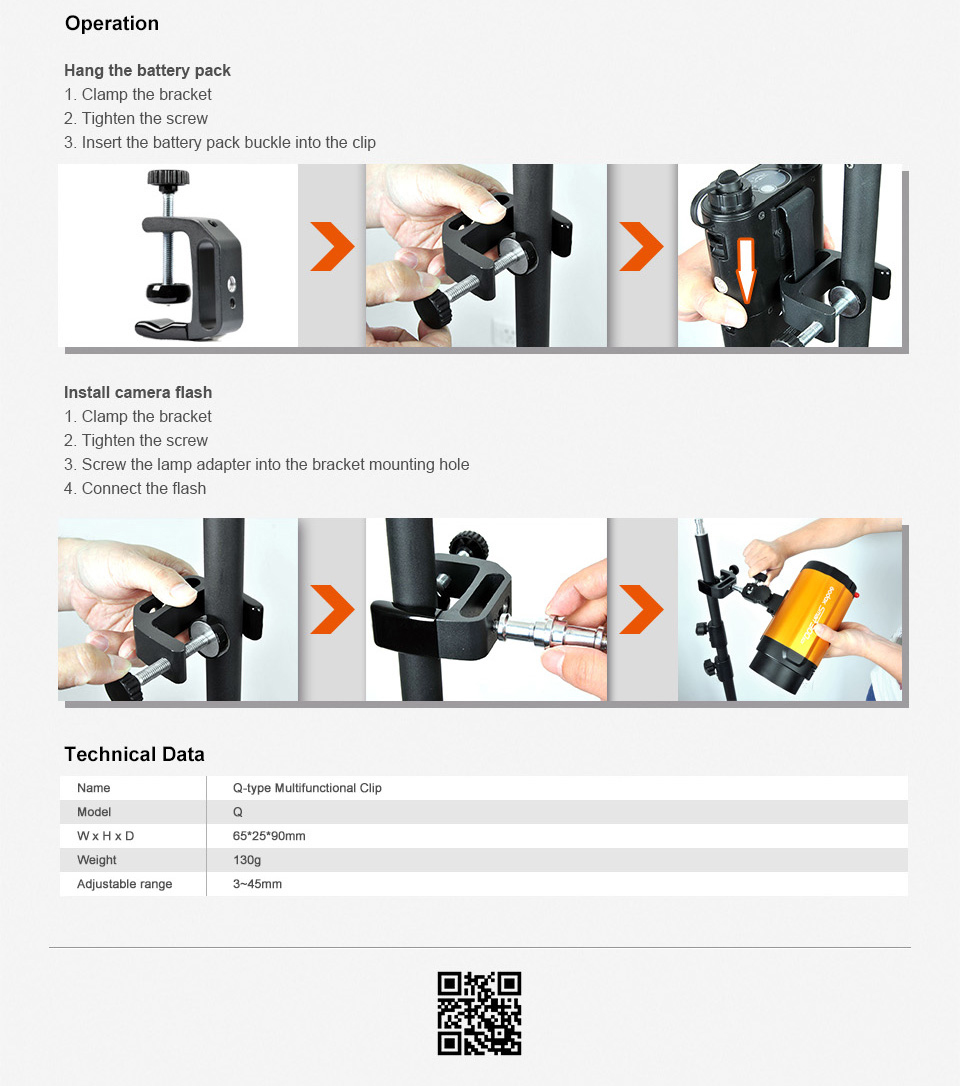 Operation

Hang the battery pack
1. Clamp the bracket
2. Tighten the screw
3. Insert the battery pack buckle into the clip

Install camera flash
1. Clamp the bracket
2. Tighten the screw
3. Screw the lamp adapter into the bracket mounting hole
4. Connect the flash

Technical Data

| Name | Q-type Multifunctional Clip |
|---|---|
| Model | Q |
| W x H x D | 65*25*90mm |
| Weight | 130g |
| Adjustable range | 3~45mm |